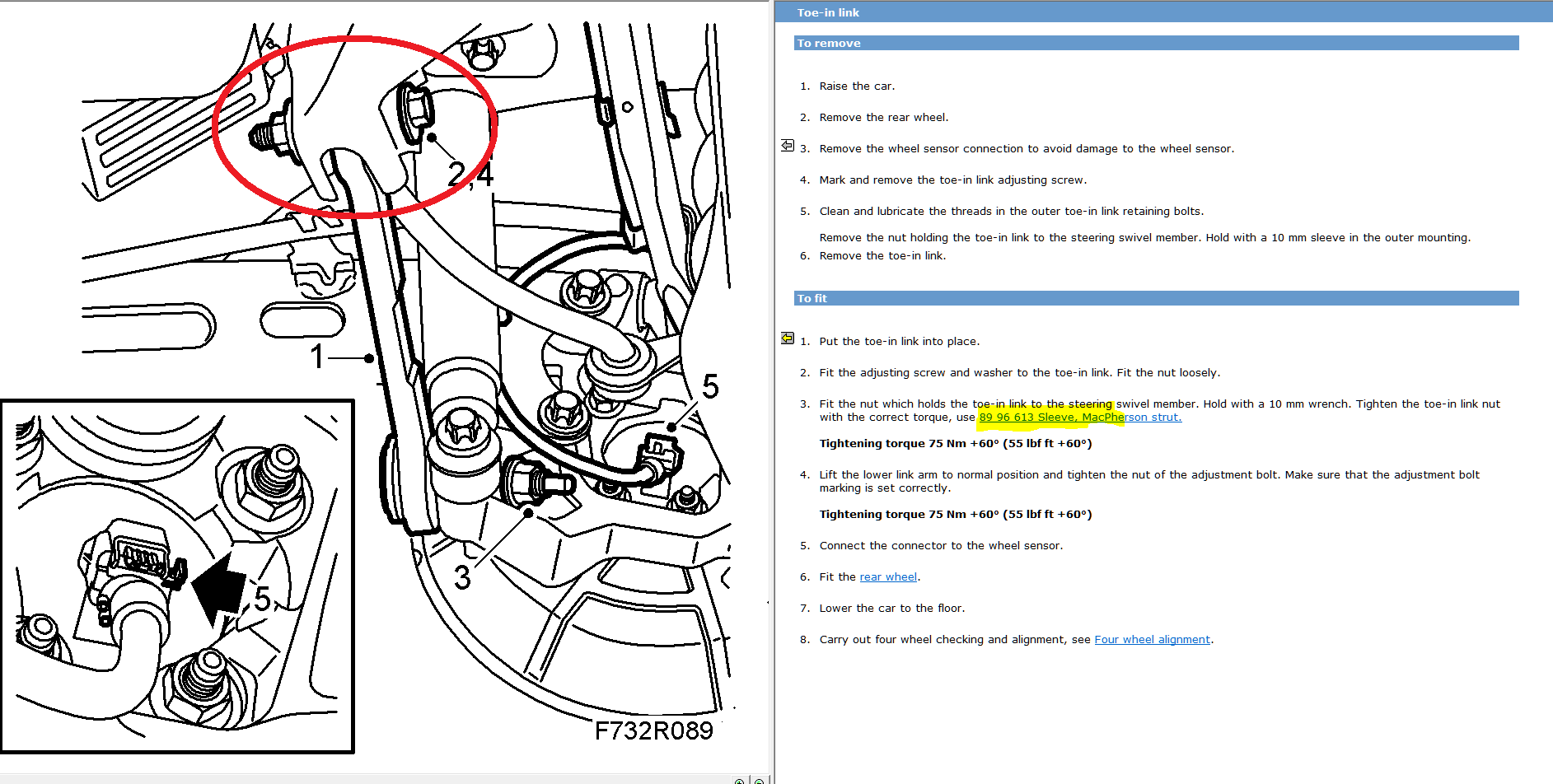 2,4

1

5

3

5

F732R089

Toe-in link

To remove

1. Raise the car.

2. Remove the rear wheel.

3. Remove the wheel sensor connection to avoid damage to the wheel sensor.

4. Mark and remove the toe-in link adjusting screw.

5. Clean and lubricate the threads in the outer toe-in link retaining bolts.

Remove the nut holding the toe-in link to the steering swivel member. Hold with a 10 mm sleeve in the outer mounting.

6. Remove the toe-in link.

To fit

1. Put the toe-in link into place.

2. Fit the adjusting screw and washer to the toe-in link. Fit the nut loosely.

3. Fit the nut which holds the toe-in link to the steering swivel member. Hold with a 10 mm wrench. Tighten the toe-in link nut with the correct torque, use 89 96 613 Sleeve, MacPherson strut.

Tightening torque 75 Nm +60° (55 lbf ft +60°)

4. Lift the lower link arm to normal position and tighten the nut of the adjustment bolt. Make sure that the adjustment bolt marking is set correctly.

Tightening torque 75 Nm +60° (55 lbf ft +60°)

5. Connect the connector to the wheel sensor.

6. Fit the rear wheel.

7. Lower the car to the floor.

8. Carry out four wheel checking and alignment, see Four wheel alignment.