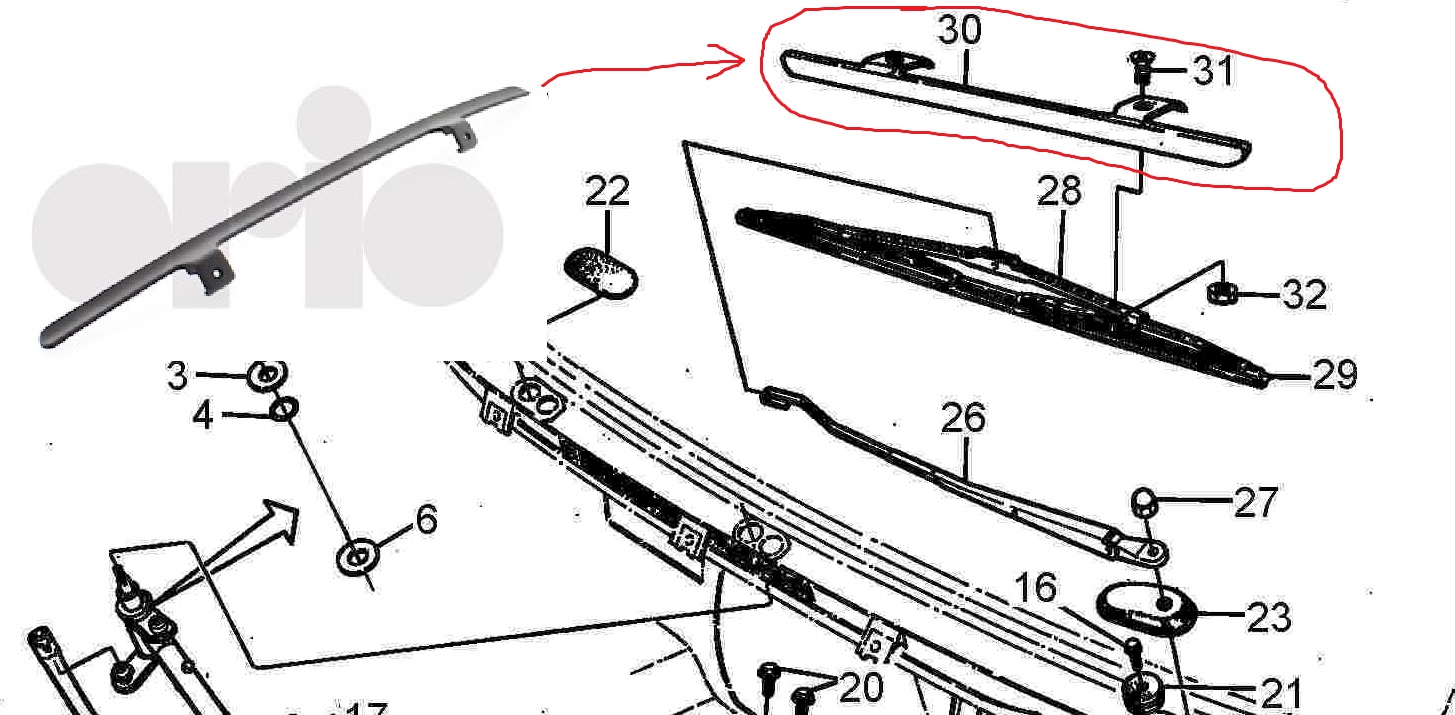 orio

30
31
22
28
32
29
3
4
26
6
27
16
23
20
21
17