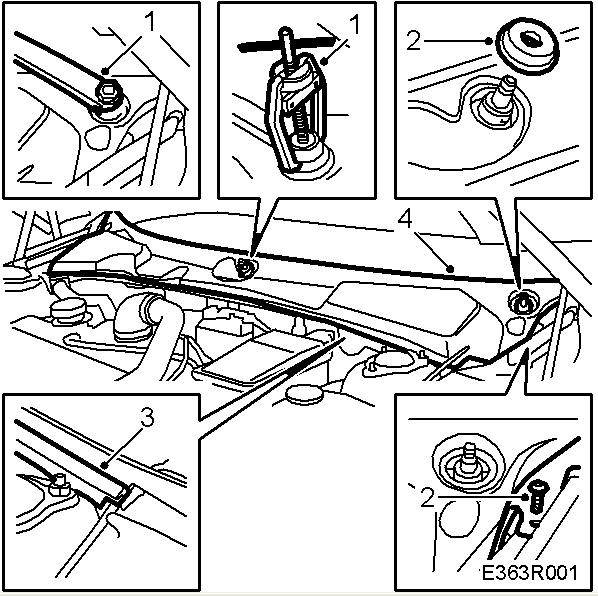 1

1

2

4

3

2

E363R001