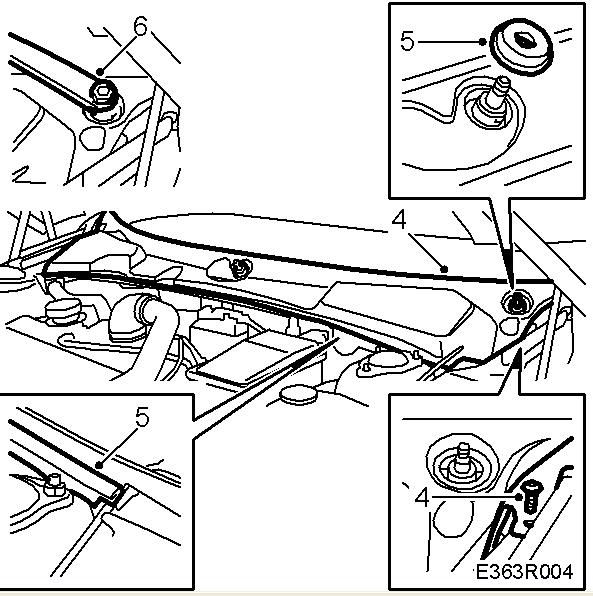 6

5

4

5

4

E363R004