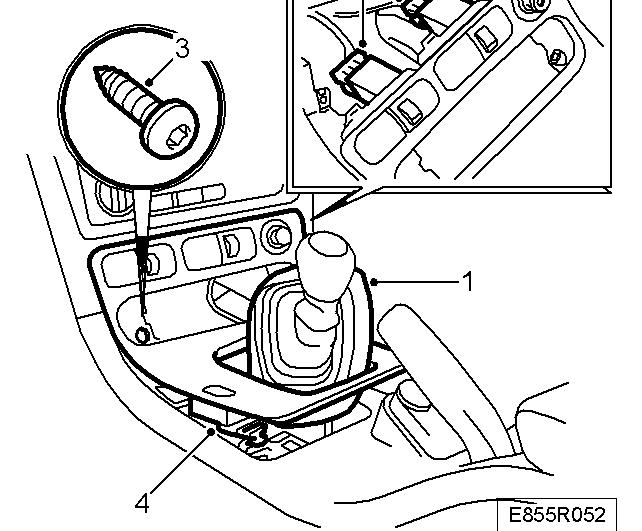 3
1
4
E855R052