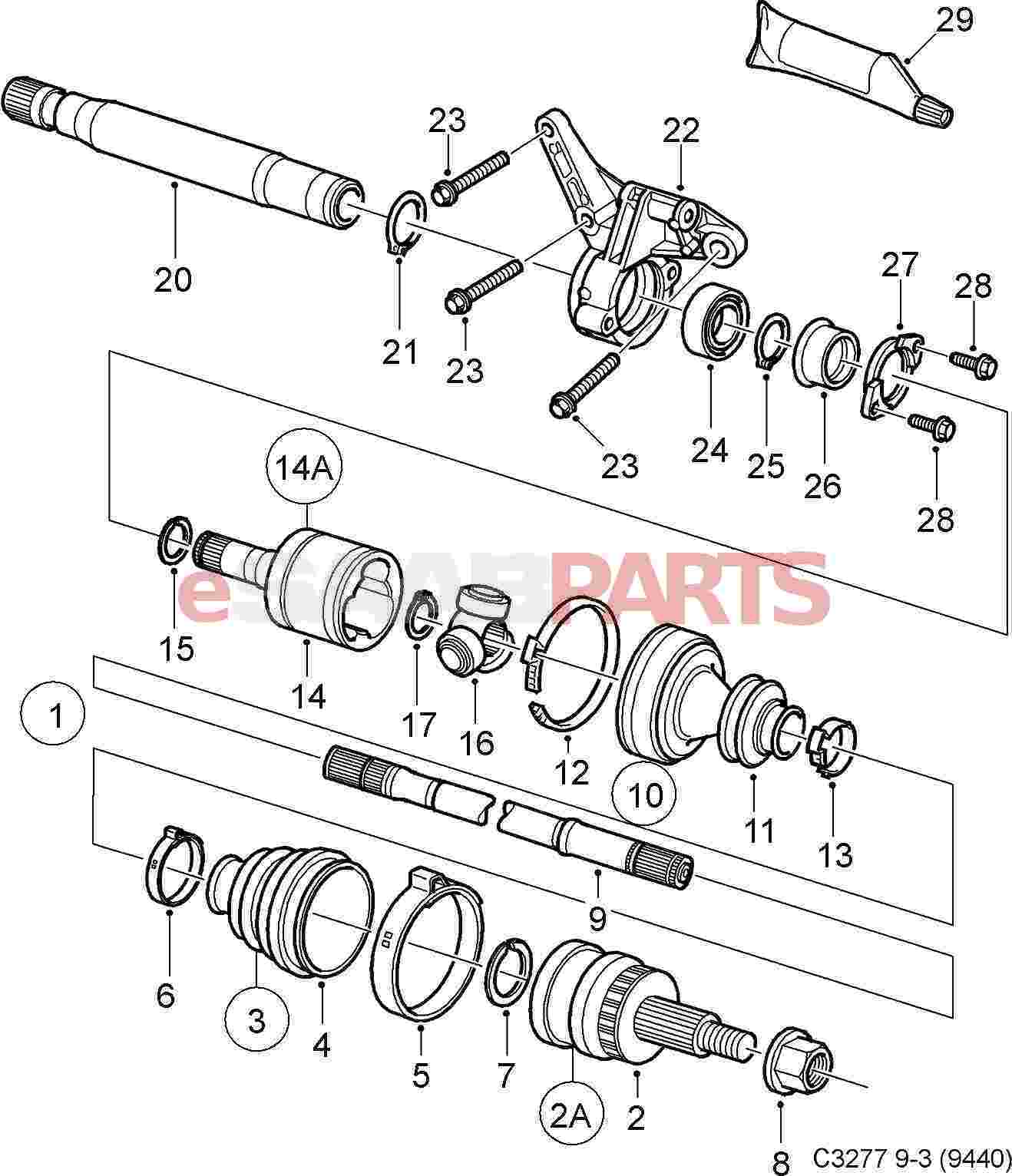 29
23
22
20
21
23
27
28
24
25
26
23
28
14A
eSAABPARTS
15
14
17
16
12
10
11
13
1
9
6
3
4
5
7
2A
2
8
C3277 9-3 (9440)