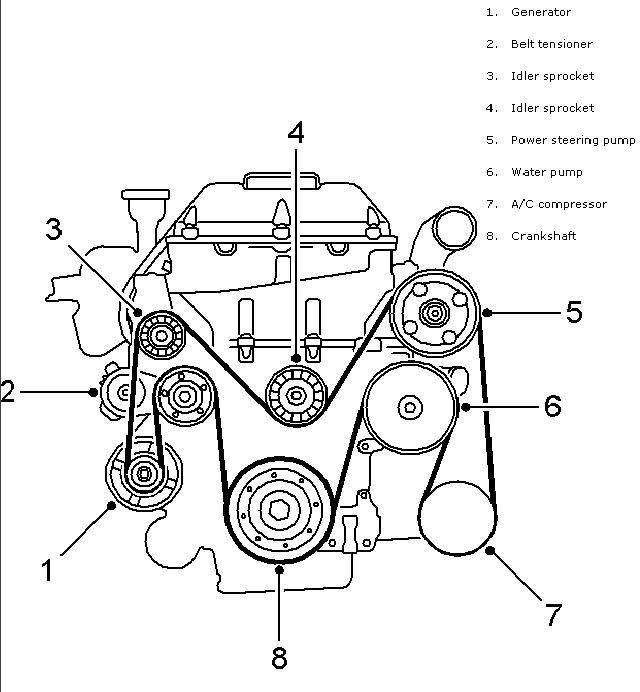 1. Generator

2. Belt tensioner

3. Idler sprocket

4. Idler sprocket

5. Power steering pump

6. Water pump

7. A/C compressor

8. Crankshaft

4

3

5

2

6

1

7

8