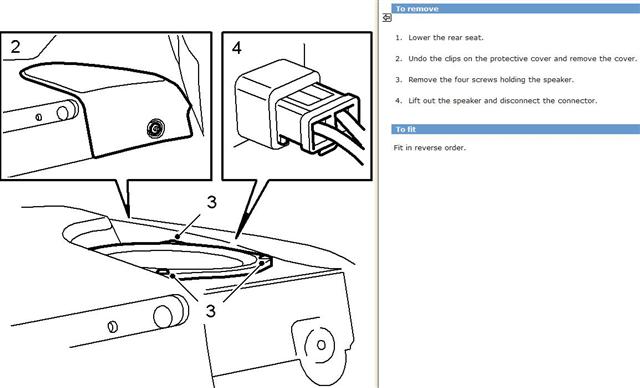 2

4

3

3

To remove

1. Lower the rear seat.

2. Undo the clips on the protective cover and remove the cover.

3. Remove the four screws holding the speaker.

4. Lift out the speaker and disconnect the connector.

To fit

Fit in reverse order.