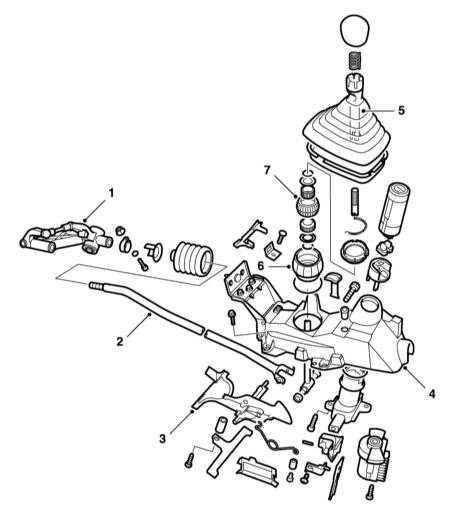 5
7
1
6
2
4
3