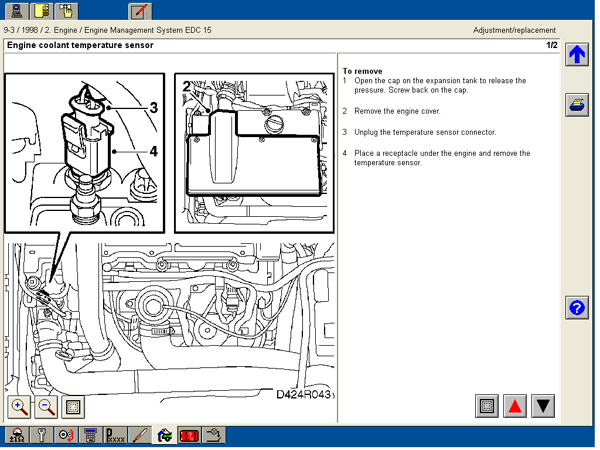 9-3 / 1998 / 2. Engine / Engine Management System EDC 15

Adjustment/replacement

Engine coolant temperature sensor

1/2

3

4

2

D424R043

To remove

1 Open the cap on the expansion tank to release the pressure. Screw back on the cap.

2 Remove the engine cover.

3 Unplug the temperature sensor connector.

4 Place a receptacle under the engine and remove the temperature sensor.

Pxxxx