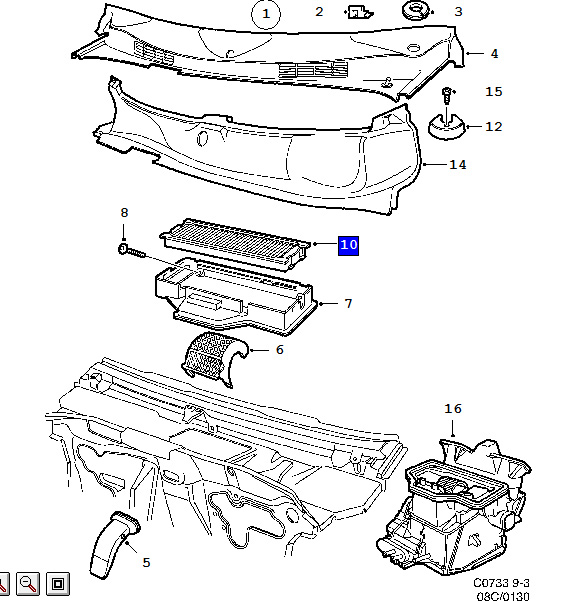 1
2
3
4
15
12
14
8
10
7
6
16
5
C0733 9-3
08C/0130