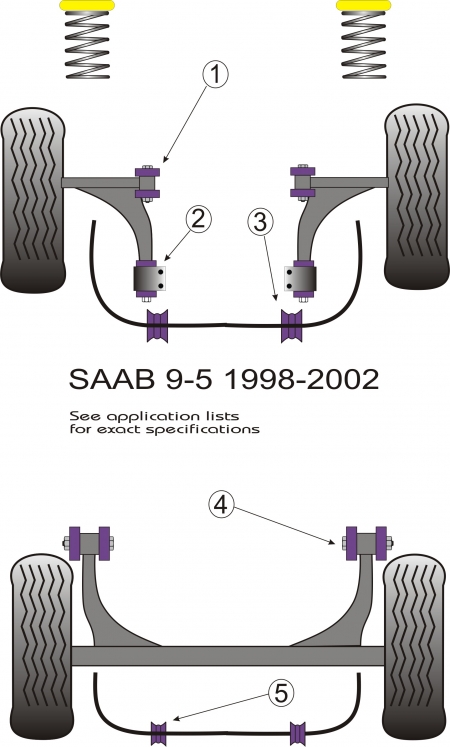 1

2

3

SAAB 9-5 1998-2002

See application lists
for exact specifications

4

5