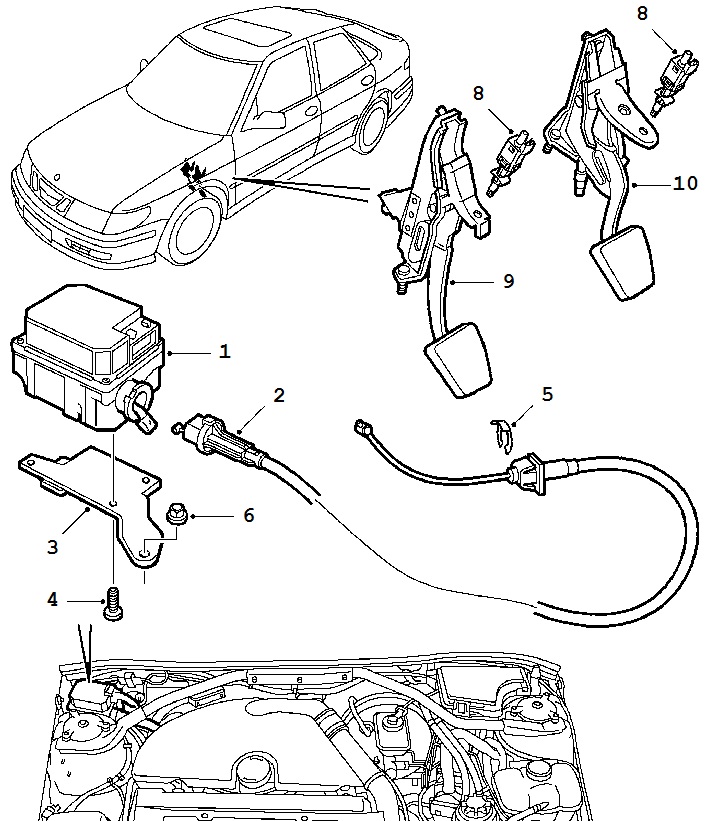 8
8
10
9
1
2
5
6
3
4