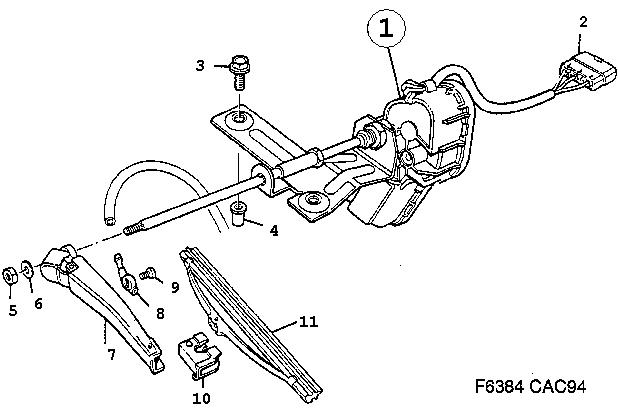 1
2
3
4
5
6
7
8
9
10
11
F6384 CAC94