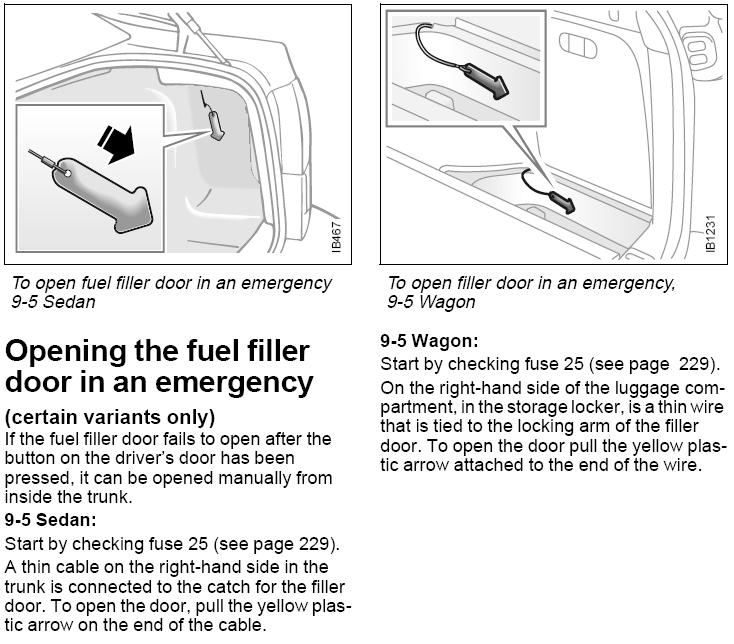 IB467

To open fuel filler door in an emergency
9-5 Sedan

Opening the fuel filler door in an emergency

(certain variants only)
If the fuel filler door fails to open after the button on the driver's door has been pressed, it can be opened manually from inside the trunk.

9-5 Sedan:
Start by checking fuse 25 (see page 229).
A thin cable on the right-hand side in the trunk is connected to the catch for the filler door. To open the door, pull the yellow plastic arrow on the end of the cable.

IB1231

To open filler door in an emergency,
9-5 Wagon

9-5 Wagon:
Start by checking fuse 25 (see page 229).
On the right-hand side of the luggage compartment, in the storage locker, is a thin wire that is tied to the locking arm of the filler door. To open the door pull the yellow plastic arrow attached to the end of the wire.