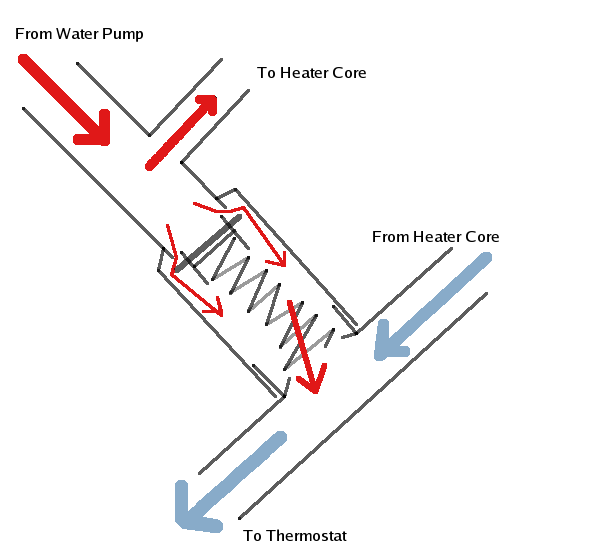 From Water Pump

To Heater Core

From Heater Core

To Thermostat