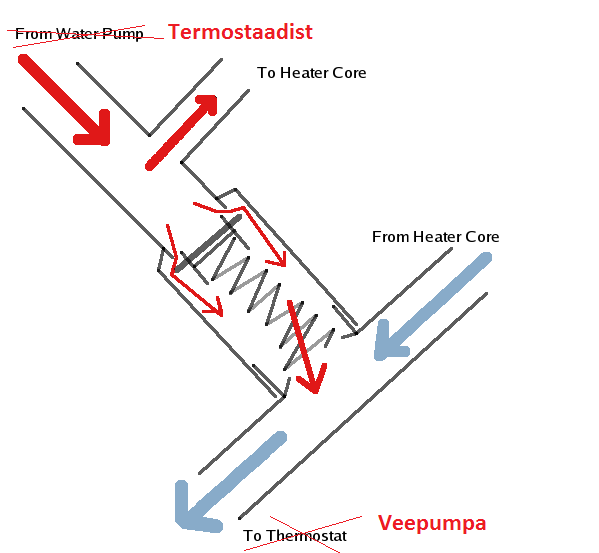 From Water Pump Termostaadist

To Heater Core

From Heater Core

To Thermostat Veepumpa