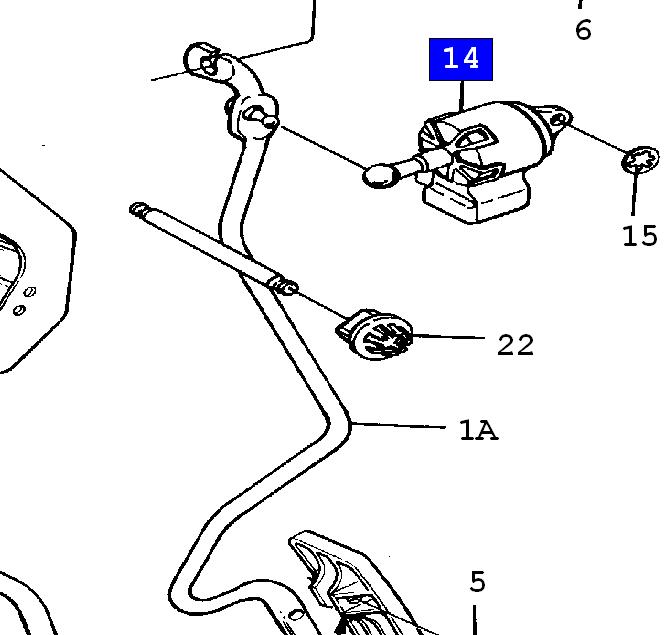 6
14
15
22
1A
5