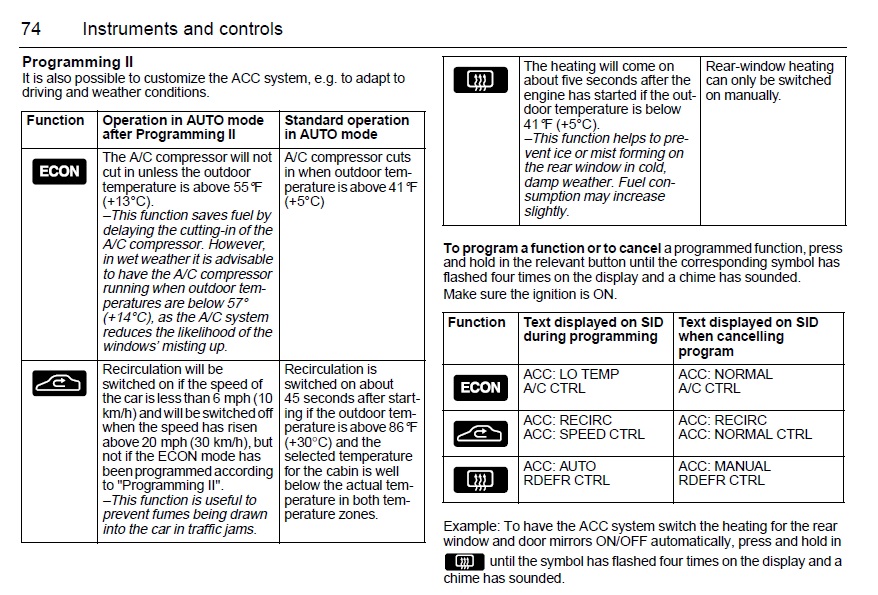 74 Instruments and controls

**Programming II**
It is also possible to customize the ACC system, e.g. to adapt to driving and weather conditions.

| Function | Operation in AUTO mode after Programming II | Standard operation in AUTO mode |
|---|---|---|
| ECON | The A/C compressor will not cut in unless the outdoor temperature is above 55 ℉ (+13°C). –This function saves fuel by delaying the cutting-in of the A/C compressor. However, in wet weather it is advisable to have the A/C compressor running when outdoor temperatures are below 57° (+14°C), as the A/C system reduces the likelihood of the windows' misting up. | A/C compressor cuts in when outdoor temperature is above 41 ℉ (+5°C) |
| | Recirculation will be switched on if the speed of the car is less than 6 mph (10 km/h) and will be switched off when the speed has risen above 20 mph (30 km/h), but not if the ECON mode has been programmed according to "Programming II". –This function is useful to prevent fumes being drawn into the car in traffic jams. | Recirculation is switched on about 45 seconds after starting if the outdoor temperature is above 86 ℉ (+30°C) and the selected temperature for the cabin is well below the actual temperature in both temperature zones. |
| | The heating will come on about five seconds after the engine has started if the outdoor temperature is below 41 ℉ (+5°C). –This function helps to prevent ice or mist forming on the rear window in cold, damp weather. Fuel consumption may increase slightly. | Rear-window heating can only be switched on manually. |

**To program a function or to cancel** a programmed function, press and hold in the relevant button until the corresponding symbol has flashed four times on the display and a chime has sounded.
Make sure the ignition is ON.

| Function | Text displayed on SID during programming | Text displayed on SID when cancelling program |
|---|---|---|
| ECON | ACC: LO TEMP A/C CTRL | ACC: NORMAL A/C CTRL |
| | ACC: RECIRC ACC: SPEED CTRL | ACC: RECIRC ACC: NORMAL CTRL |
| | ACC: AUTO RDEFR CTRL | ACC: MANUAL RDEFR CTRL |

Example: To have the ACC system switch the heating for the rear window and door mirrors ON/OFF automatically, press and hold in until the symbol has flashed four times on the display and a chime has sounded.