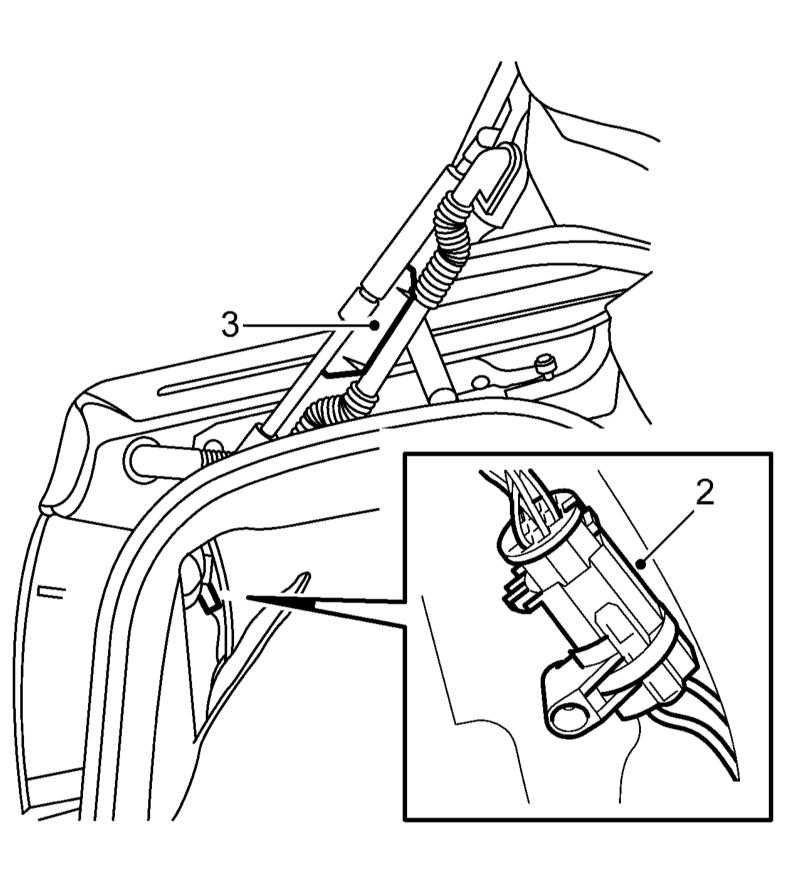 3
2