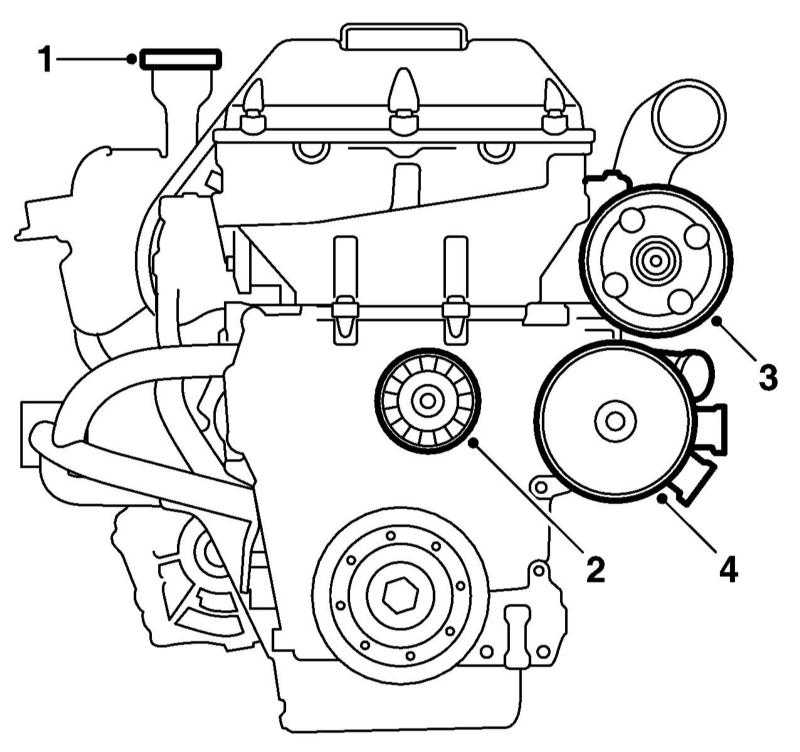 1
3
2
4