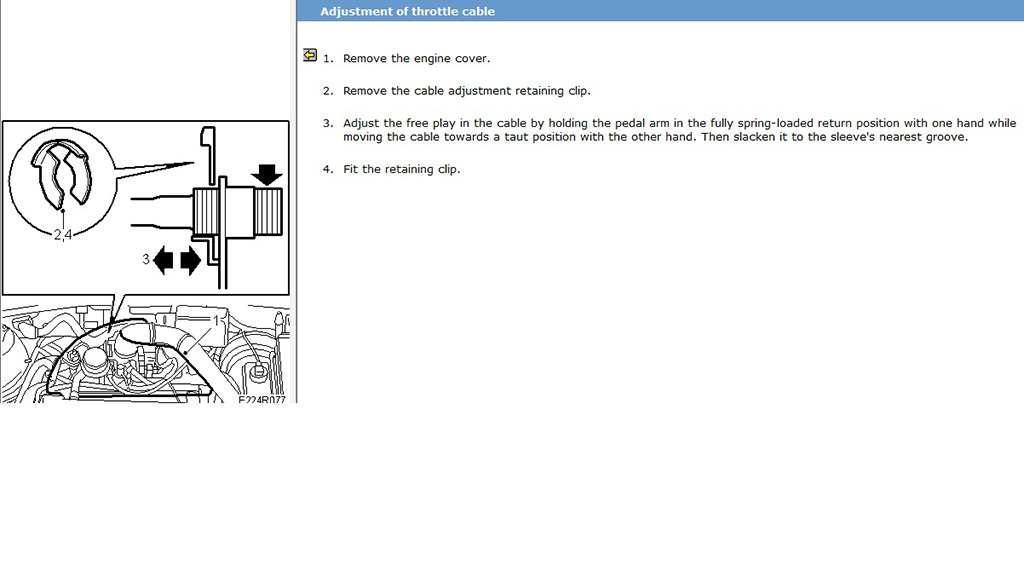 Adjustment of throttle cable

1. Remove the engine cover.

2. Remove the cable adjustment retaining clip.

3. Adjust the free play in the cable by holding the pedal arm in the fully spring-loaded return position with one hand while moving the cable towards a taut position with the other hand. Then slacken it to the sleeve's nearest groove.

4. Fit the retaining clip.

2,4

3

1

E224R077