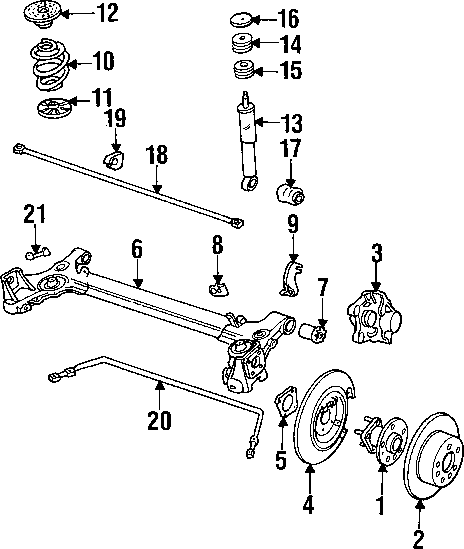 12
16
14
10
15
11
19
13
18
17
21
9
6
8
3
7
20
5
4
1
2