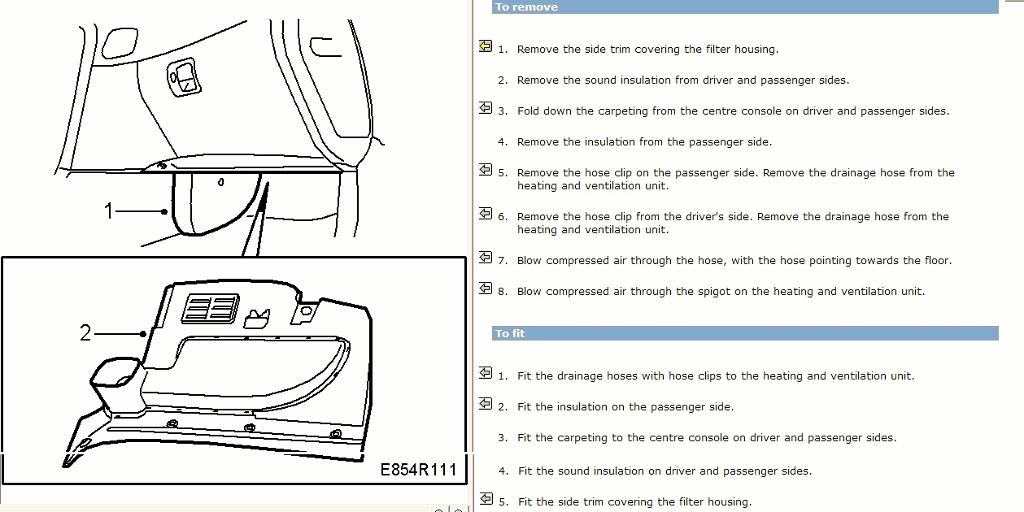 1

2

E854R111

To remove

1. Remove the side trim covering the filter housing.

2. Remove the sound insulation from driver and passenger sides.

3. Fold down the carpeting from the centre console on driver and passenger sides.

4. Remove the insulation from the passenger side.

5. Remove the hose clip on the passenger side. Remove the drainage hose from the heating and ventilation unit.

6. Remove the hose clip from the driver's side. Remove the drainage hose from the heating and ventilation unit.

7. Blow compressed air through the hose, with the hose pointing towards the floor.

8. Blow compressed air through the spigot on the heating and ventilation unit.

To fit

1. Fit the drainage hoses with hose clips to the heating and ventilation unit.

2. Fit the insulation on the passenger side.

3. Fit the carpeting to the centre console on driver and passenger sides.

4. Fit the sound insulation on driver and passenger sides.

5. Fit the side trim covering the filter housing.