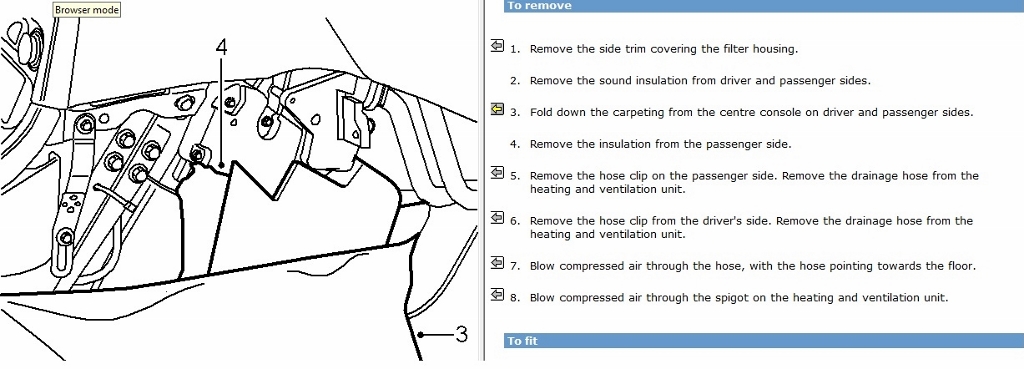 Browser mode

4

3

To remove

1. Remove the side trim covering the filter housing.

2. Remove the sound insulation from driver and passenger sides.

3. Fold down the carpeting from the centre console on driver and passenger sides.

4. Remove the insulation from the passenger side.

5. Remove the hose clip on the passenger side. Remove the drainage hose from the heating and ventilation unit.

6. Remove the hose clip from the driver's side. Remove the drainage hose from the heating and ventilation unit.

7. Blow compressed air through the hose, with the hose pointing towards the floor.

8. Blow compressed air through the spigot on the heating and ventilation unit.

To fit