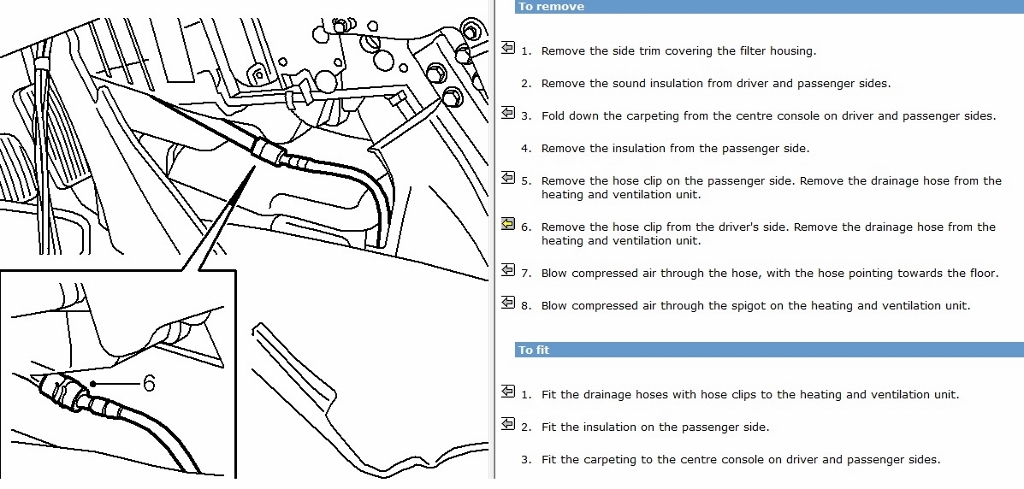 6

To remove

1. Remove the side trim covering the filter housing.

2. Remove the sound insulation from driver and passenger sides.

3. Fold down the carpeting from the centre console on driver and passenger sides.

4. Remove the insulation from the passenger side.

5. Remove the hose clip on the passenger side. Remove the drainage hose from the heating and ventilation unit.

6. Remove the hose clip from the driver's side. Remove the drainage hose from the heating and ventilation unit.

7. Blow compressed air through the hose, with the hose pointing towards the floor.

8. Blow compressed air through the spigot on the heating and ventilation unit.

To fit

1. Fit the drainage hoses with hose clips to the heating and ventilation unit.

2. Fit the insulation on the passenger side.

3. Fit the carpeting to the centre console on driver and passenger sides.