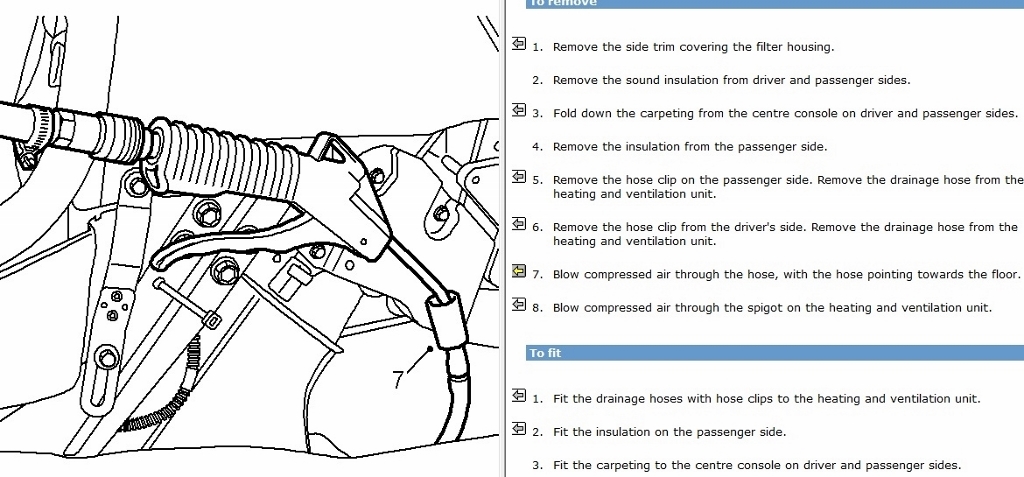 7

To remove

1. Remove the side trim covering the filter housing.

2. Remove the sound insulation from driver and passenger sides.

3. Fold down the carpeting from the centre console on driver and passenger sides.

4. Remove the insulation from the passenger side.

5. Remove the hose clip on the passenger side. Remove the drainage hose from the heating and ventilation unit.

6. Remove the hose clip from the driver's side. Remove the drainage hose from the heating and ventilation unit.

7. Blow compressed air through the hose, with the hose pointing towards the floor.

8. Blow compressed air through the spigot on the heating and ventilation unit.

To fit

1. Fit the drainage hoses with hose clips to the heating and ventilation unit.

2. Fit the insulation on the passenger side.

3. Fit the carpeting to the centre console on driver and passenger sides.