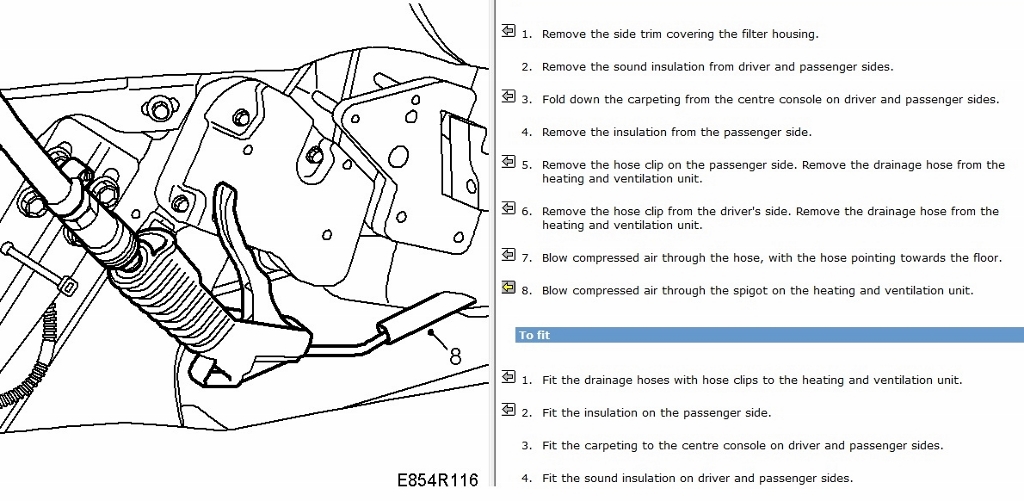 8

E854R116

1. Remove the side trim covering the filter housing.

2. Remove the sound insulation from driver and passenger sides.

3. Fold down the carpeting from the centre console on driver and passenger sides.

4. Remove the insulation from the passenger side.

5. Remove the hose clip on the passenger side. Remove the drainage hose from the heating and ventilation unit.

6. Remove the hose clip from the driver's side. Remove the drainage hose from the heating and ventilation unit.

7. Blow compressed air through the hose, with the hose pointing towards the floor.

8. Blow compressed air through the spigot on the heating and ventilation unit.

To fit

1. Fit the drainage hoses with hose clips to the heating and ventilation unit.

2. Fit the insulation on the passenger side.

3. Fit the carpeting to the centre console on driver and passenger sides.

4. Fit the sound insulation on driver and passenger sides.