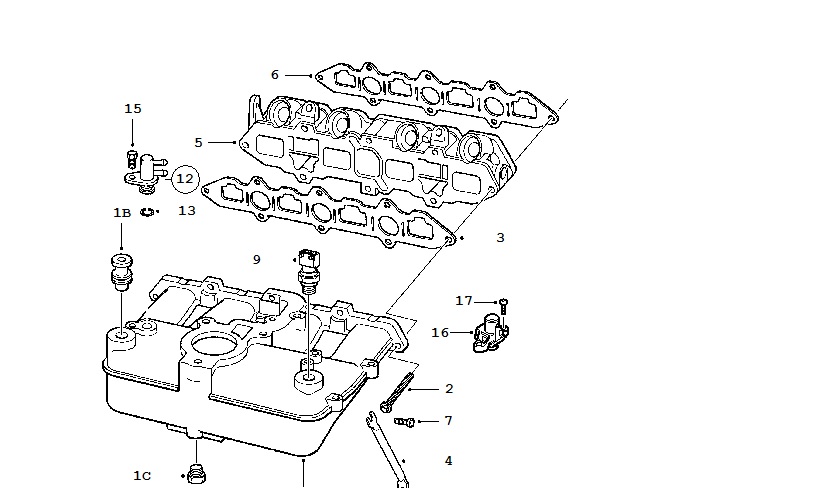 6
15
5
12
1B
13
3
9
17
16
2
7
4
1C