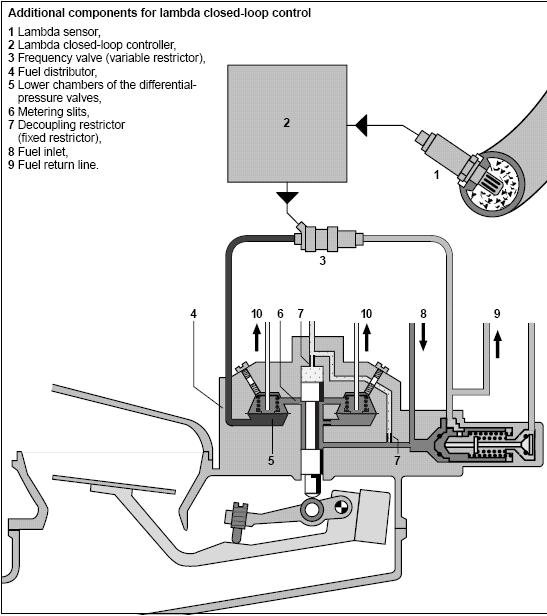 Additional components for lambda closed-loop control

1 Lambda sensor,
2 Lambda closed-loop controller,
3 Frequency valve (variable restrictor),
4 Fuel distributor,
5 Lower chambers of the differential-pressure valves,
6 Metering slits,
7 Decoupling restrictor (fixed restrictor),
8 Fuel inlet,
9 Fuel return line.

2

1

3

4

10

6

7

10

8

9

5

7