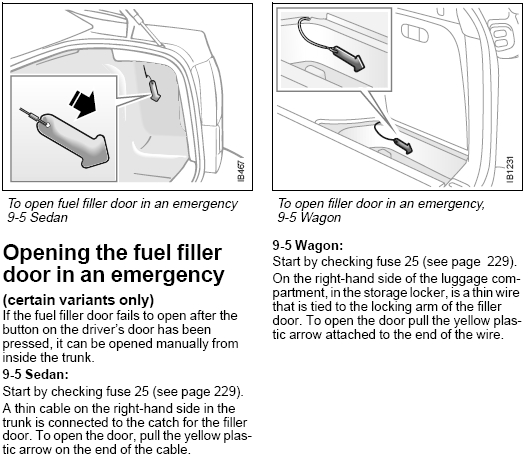 IB467

To open fuel filler door in an emergency
9-5 Sedan

Opening the fuel filler door in an emergency

(certain variants only)
If the fuel filler door fails to open after the button on the driver's door has been pressed, it can be opened manually from inside the trunk.

9-5 Sedan:
Start by checking fuse 25 (see page 229).
A thin cable on the right-hand side in the trunk is connected to the catch for the filler door. To open the door, pull the yellow plastic arrow on the end of the cable.

IB1231

To open filler door in an emergency,
9-5 Wagon

9-5 Wagon:
Start by checking fuse 25 (see page 229).
On the right-hand side of the luggage compartment, in the storage locker, is a thin wire that is tied to the locking arm of the filler door. To open the door pull the yellow plastic arrow attached to the end of the wire.