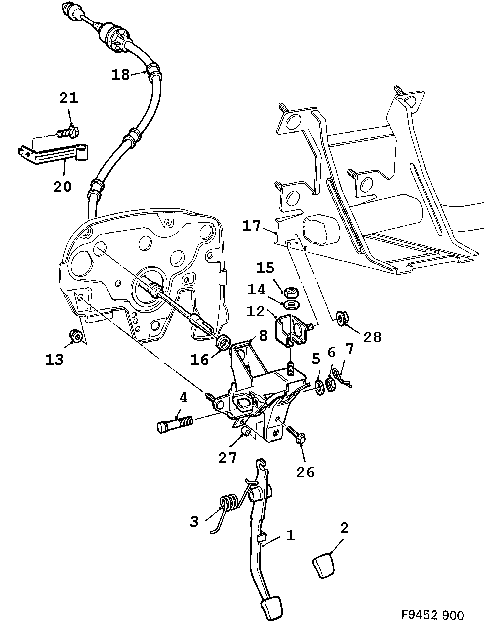 18
21
20
17
15
14
12
28
13
16
8
5
6
7
4
27
26
3
1
2
F9452 900