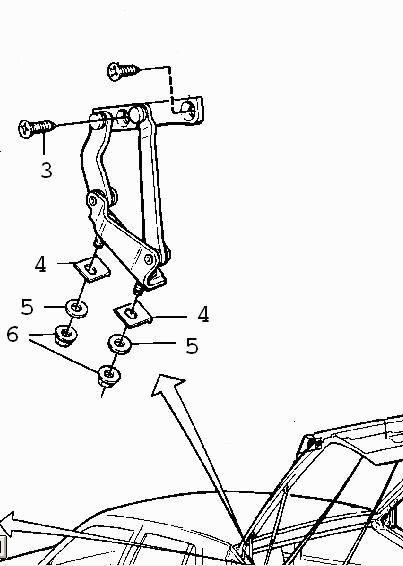 3
4
5
6
4
5